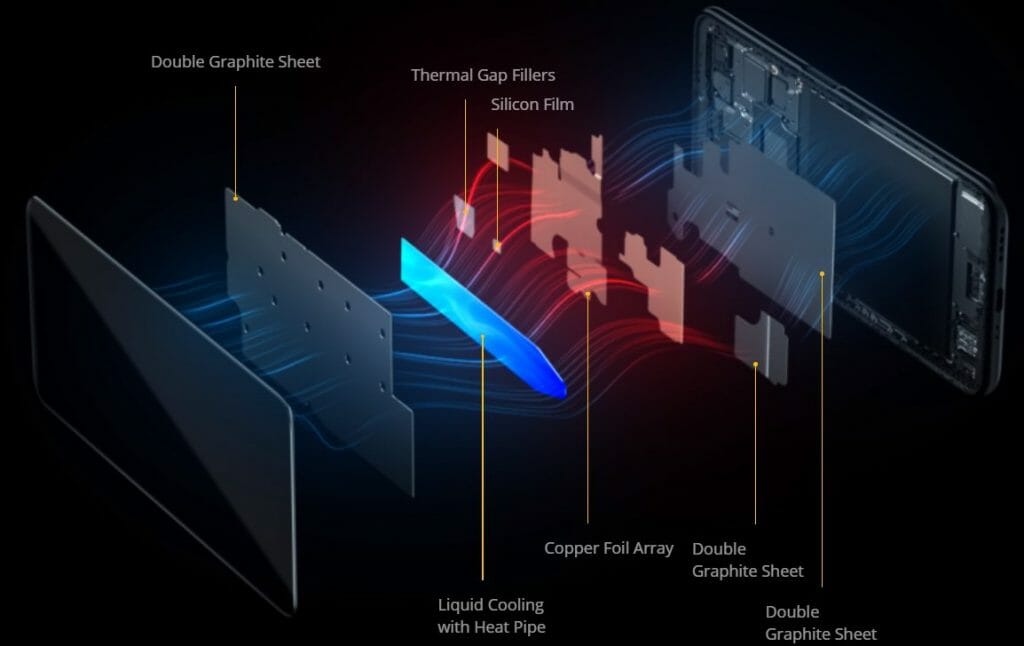 Double Graphite Sheet

Thermal Gap Fillers

Silicon Film

Copper Foil Array

Double Graphite Sheet

Liquid Cooling with Heat Pipe

Double Graphite Sheet